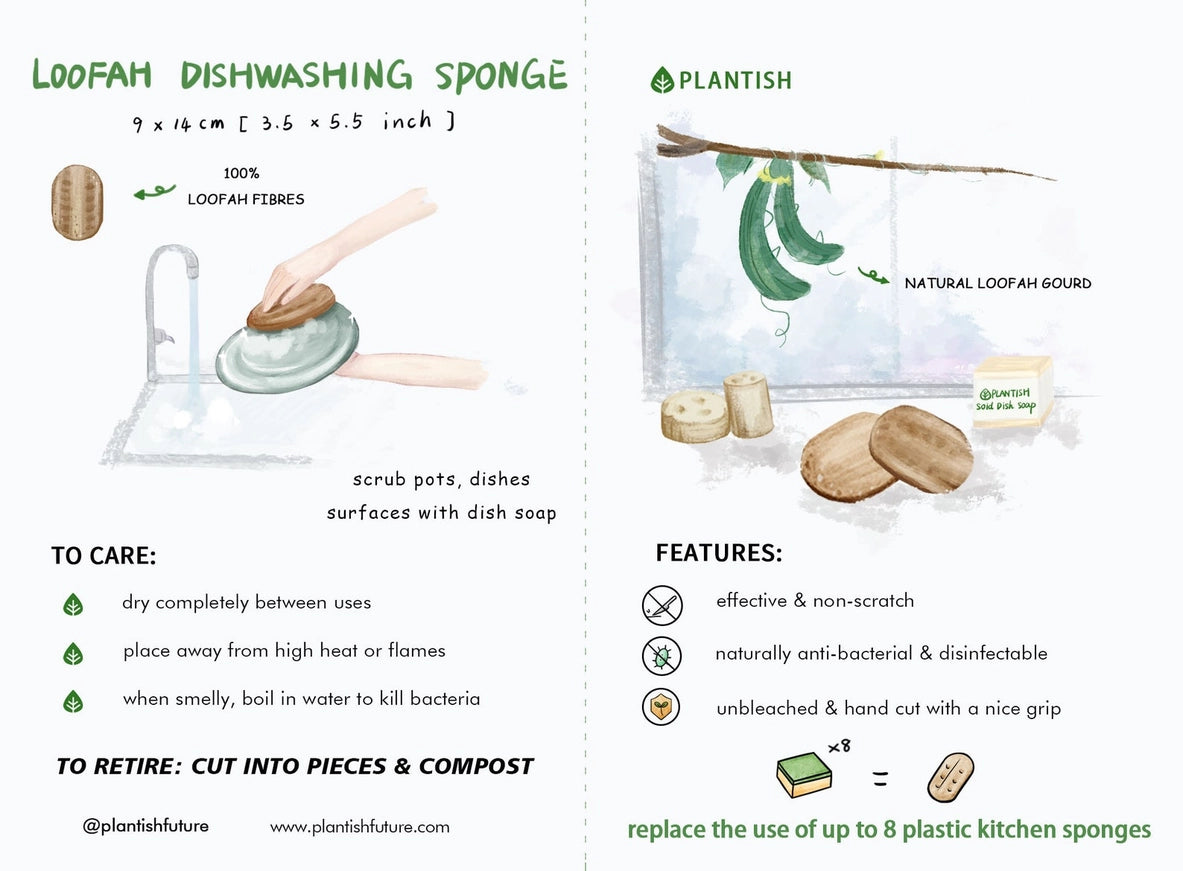 LOOFAH DISHWASHING SPONGE

9 x 14 cm [ 3.5 x 5.5 inch ]

100%
LOOFAH FIBRES

scrub pots, dishes
surfaces with dish soap

TO CARE:

dry completely between uses

place away from high heat or flames

when smelly, boil in water to kill bacteria

TO RETIRE: CUT INTO PIECES & COMPOST

@plantishfuture www.plantishfuture.com

PLANTISH

NATURAL LOOFAH GOURD

PLANTISH
Solid Dish Soap

FEATURES:

effective & non-scratch

naturally anti-bacterial & disinfectable

unbleached & hand cut with a nice grip

x8

=

replace the use of up to 8 plastic kitchen sponges